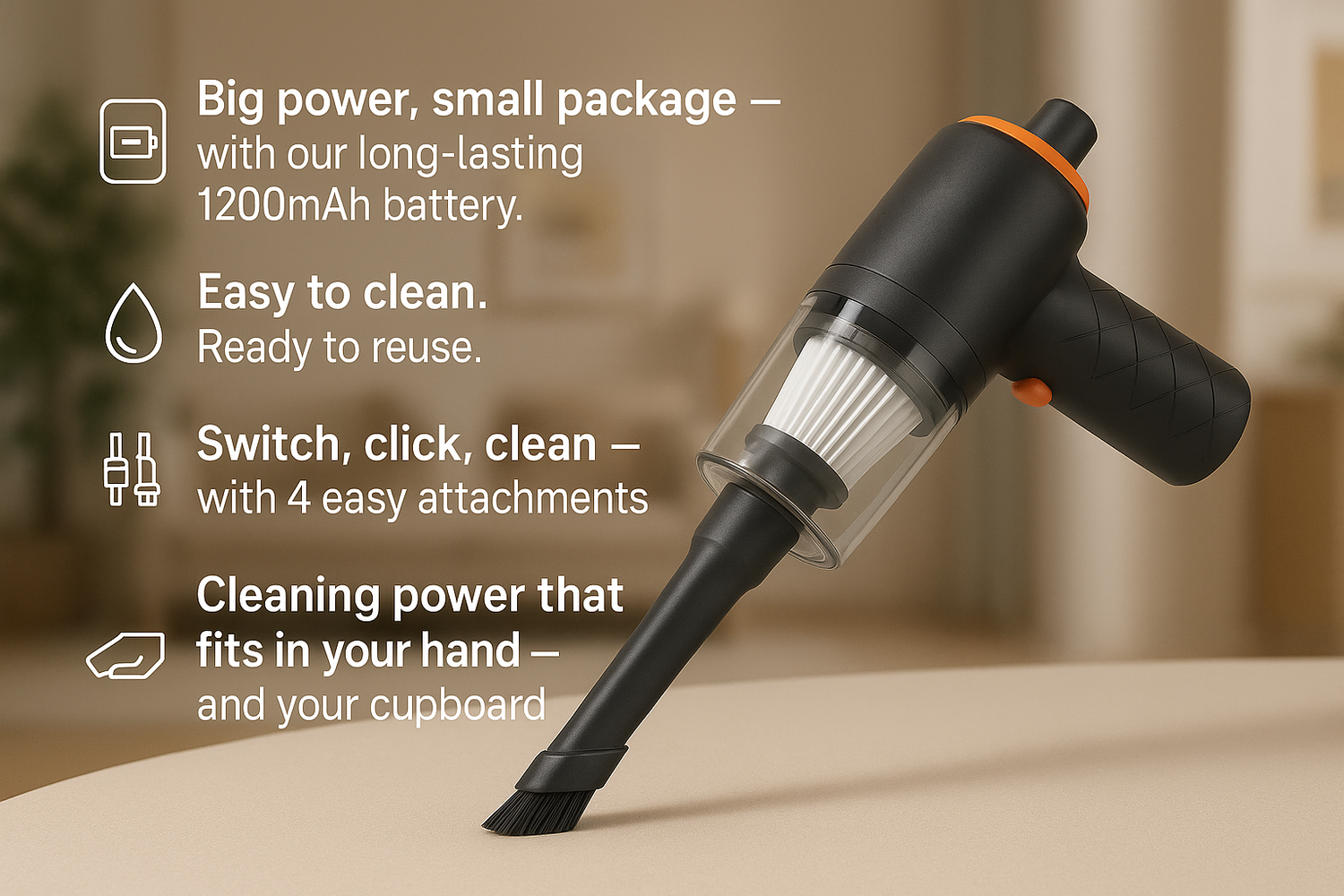 Big power, small package – with our long-lasting 1200mAh battery.

Easy to clean. Ready to reuse.

Switch, click, clean – with 4 easy attachments

Cleaning power that fits in your hand – and your cupboard