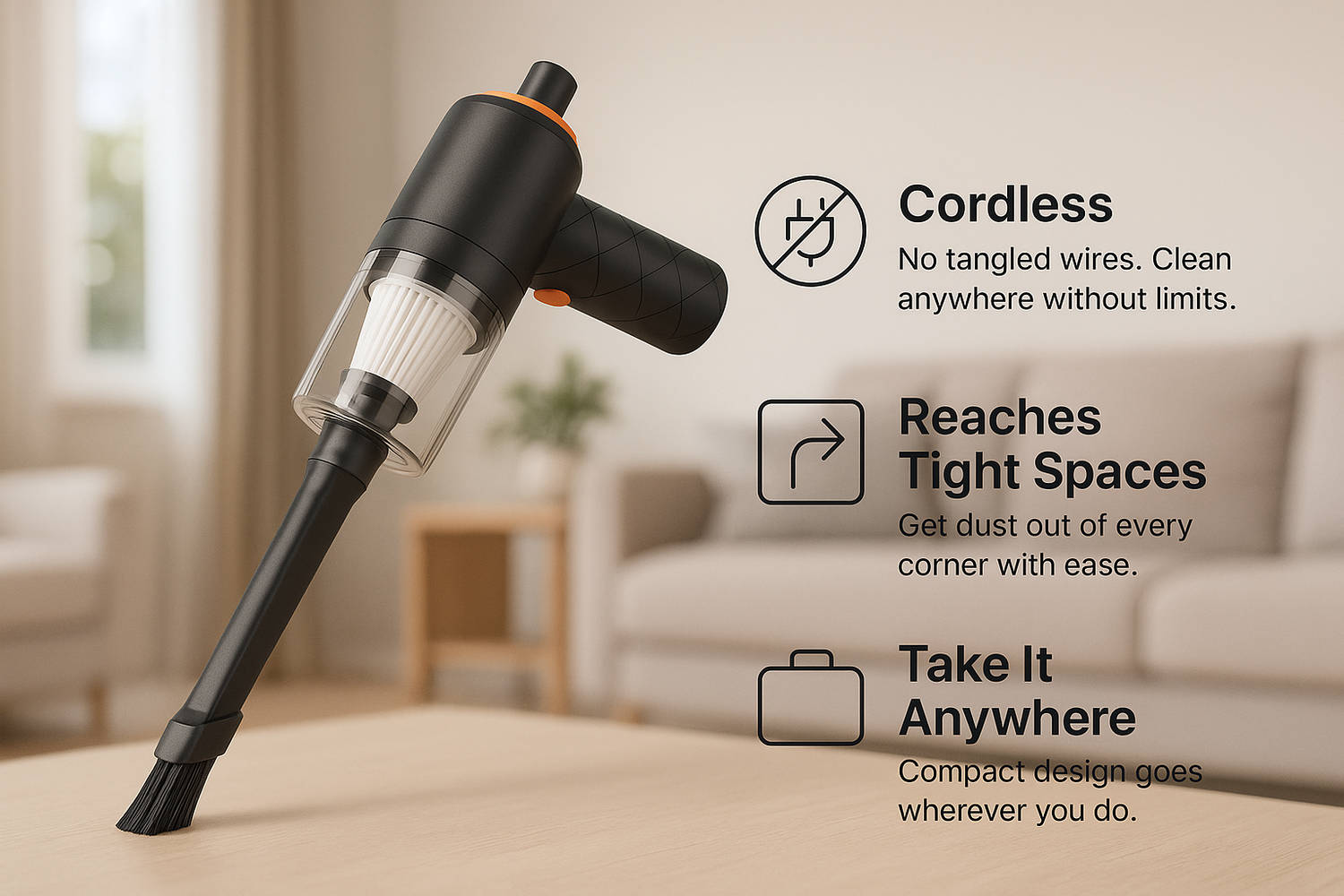 Cordless
No tangled wires. Clean anywhere without limits.

Reaches Tight Spaces
Get dust out of every corner with ease.

Take It Anywhere
Compact design goes wherever you do.